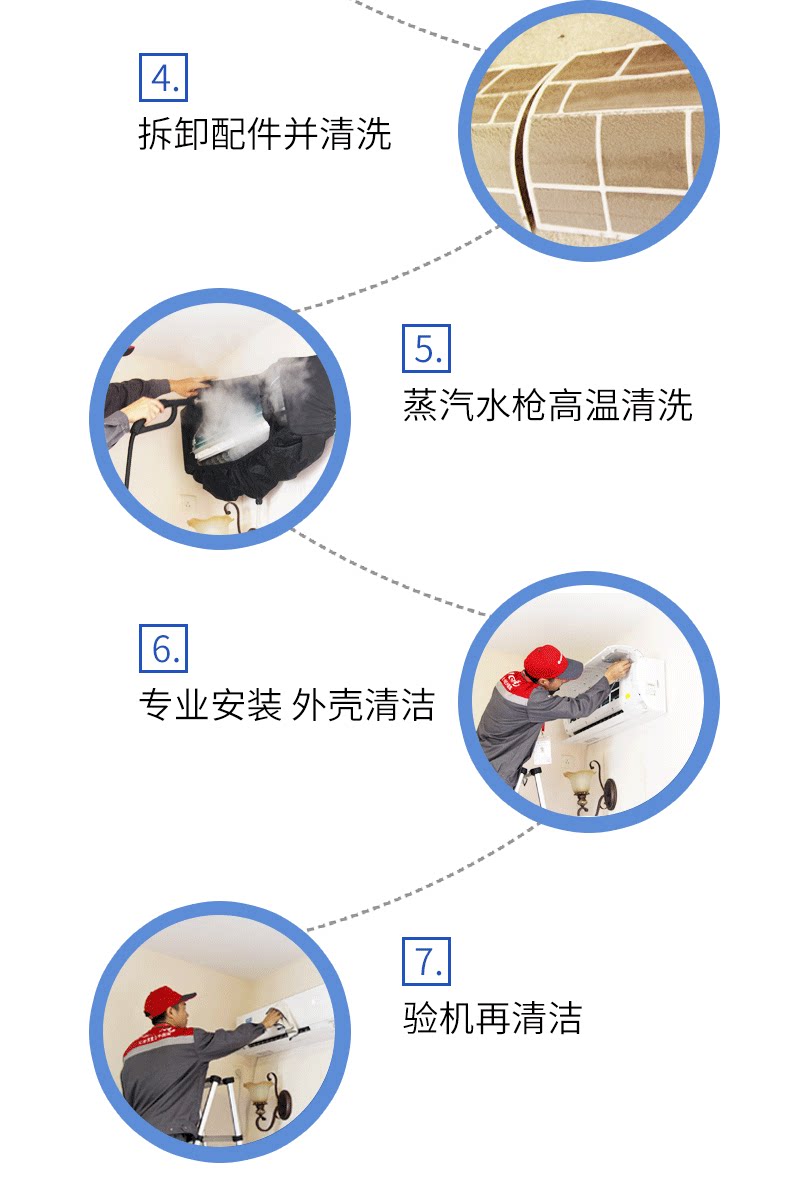 4.
拆卸配件并清洗

5.
蒸汽水枪高温清洗

6.
专业安装 外壳清洁

7.
验机再清洁